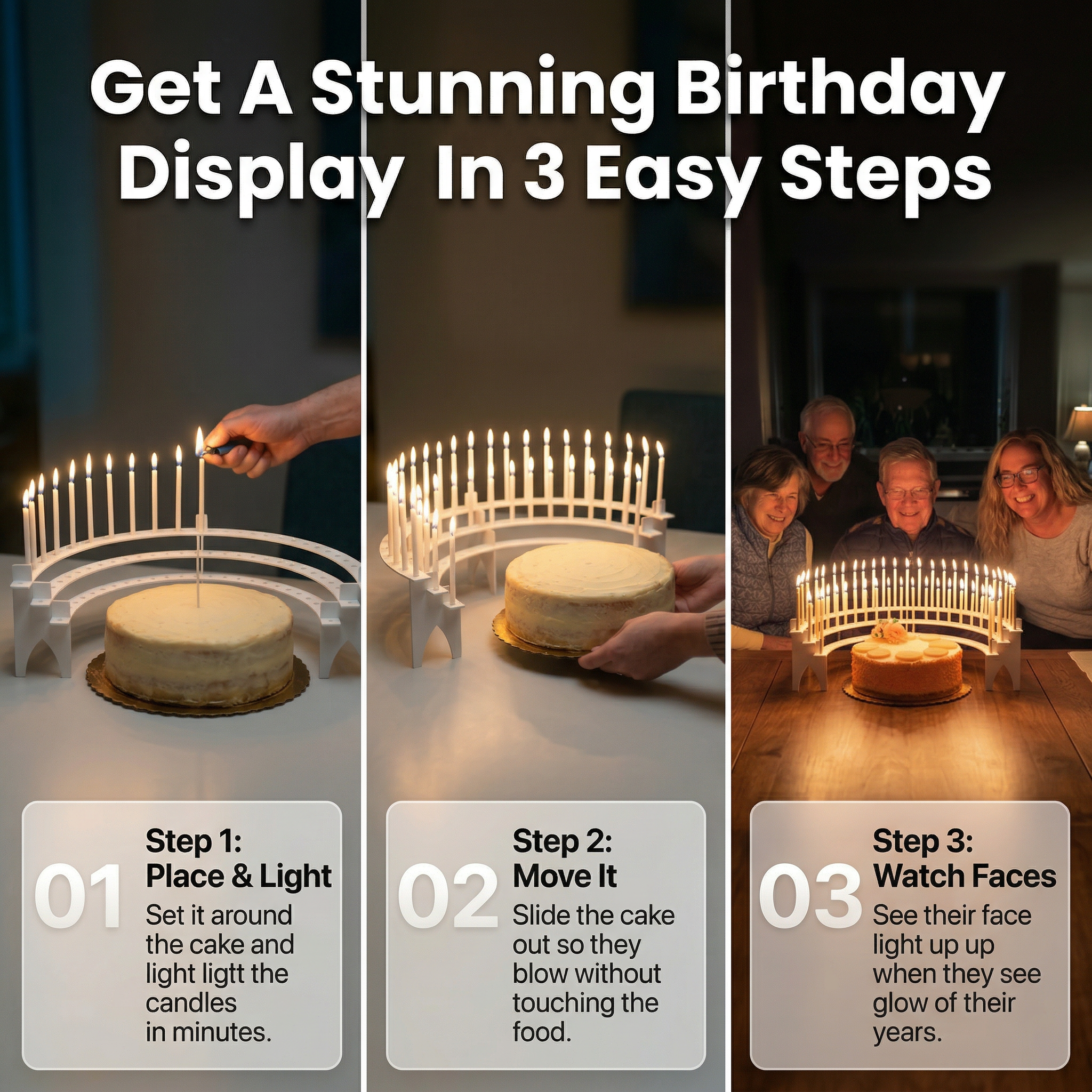 Get A Stunning Birthday Display In 3 Easy Steps

01
Step 1:
Place & Light
Set it around the cake and light ligtt the candles in minutes.

02
Step 2:
Move It
Slide the cake out so they blow without touching the food.

03
Step 3:
Watch Faces
See their face light up up when they see glow of their years.